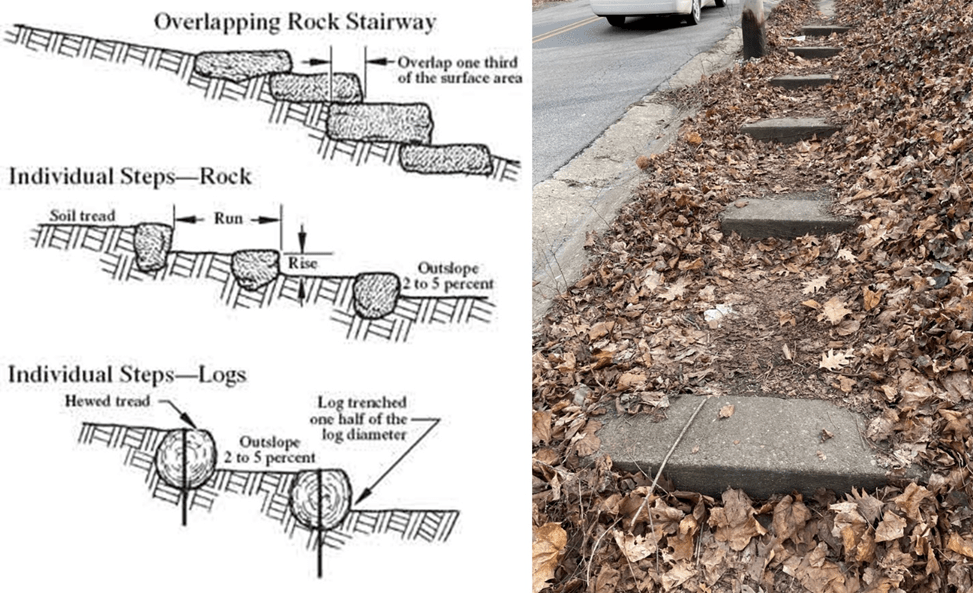 Overlapping Rock Stairway

Overlap one third of the surface area

Individual Steps—Rock

Soil tread

Run

Rise

Outslope 2 to 5 percent

Individual Steps—Logs

Hewed tread

Outslope 2 to 5 percent

Log trenched one half of the log diameter